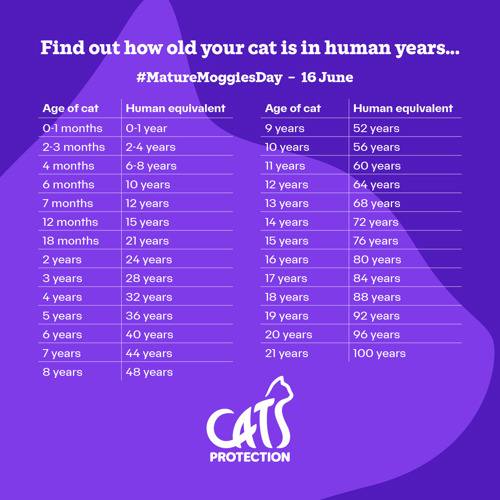 Find out how old your cat is in human years...

#MatureMoggiesDay – 16 June

| Age of cat | Human equivalent |
|---|---|
| 0-1 months | 0-1 year |
| 2-3 months | 2-4 years |
| 4 months | 6-8 years |
| 6 months | 10 years |
| 7 months | 12 years |
| 12 months | 15 years |
| 18 months | 21 years |
| 2 years | 24 years |
| 3 years | 28 years |
| 4 years | 32 years |
| 5 years | 36 years |
| 6 years | 40 years |
| 7 years | 44 years |
| 8 years | 48 years |

| Age of cat | Human equivalent |
|---|---|
| 9 years | 52 years |
| 10 years | 56 years |
| 11 years | 60 years |
| 12 years | 64 years |
| 13 years | 68 years |
| 14 years | 72 years |
| 15 years | 76 years |
| 16 years | 80 years |
| 17 years | 84 years |
| 18 years | 88 years |
| 19 years | 92 years |
| 20 years | 96 years |
| 21 years | 100 years |

CATS PROTECTION